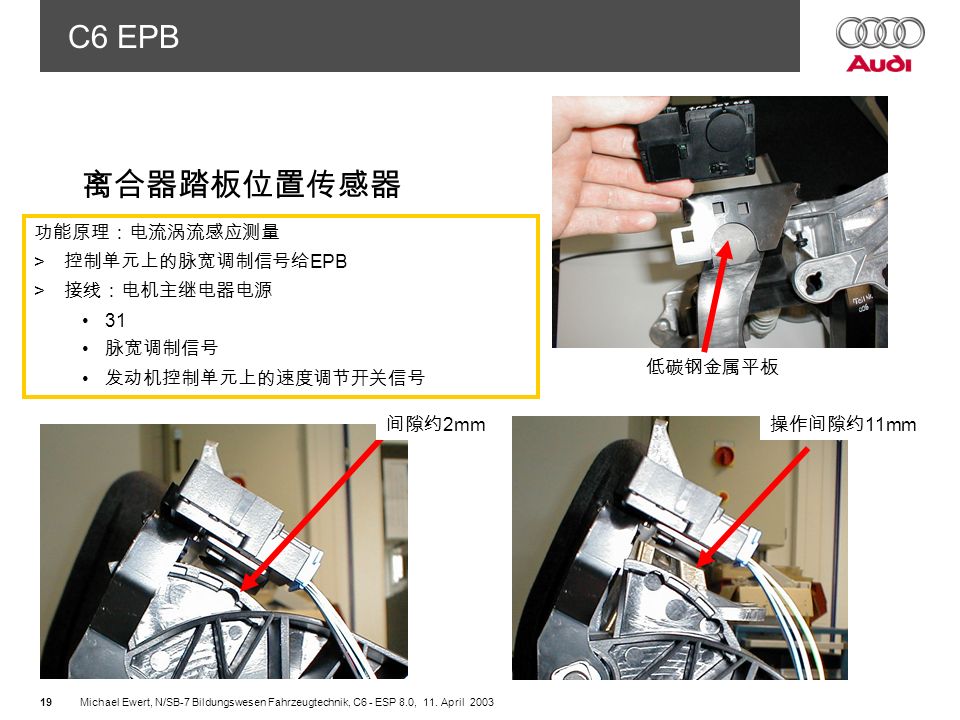 C6 EPB

Audi

离合器踏板位置传感器

功能原理：电流涡流感应测量

> 控制单元上的脉宽调制信号给EPB

> 接线：电机主继电器电源

• 31

• 脉宽调制信号

• 发动机控制单元上的速度调节开关信号

低碳钢金属平板

间隙约2mm

操作间隙约11mm

19 Michael Ewert, N/SB-7 Bildungswesen Fahrzeugtechnik, C6 - ESP 8.0, 11. April 2003