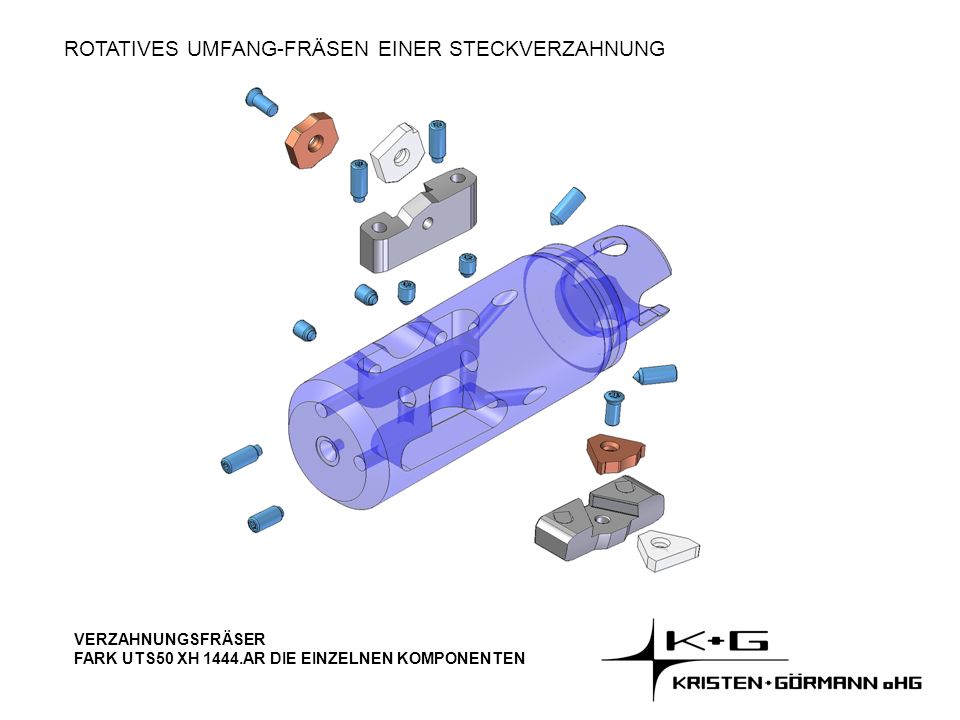 ROTATIVES UMFANG-FRÄSEN EINER STECKVERZAHNUNG

VERZAHNUNGSFRÄSER
FARK UTS50 XH 1444.AR DIE EINZELNEN KOMPONENTEN

K+G
KRISTEN+GÖRMANN oHG