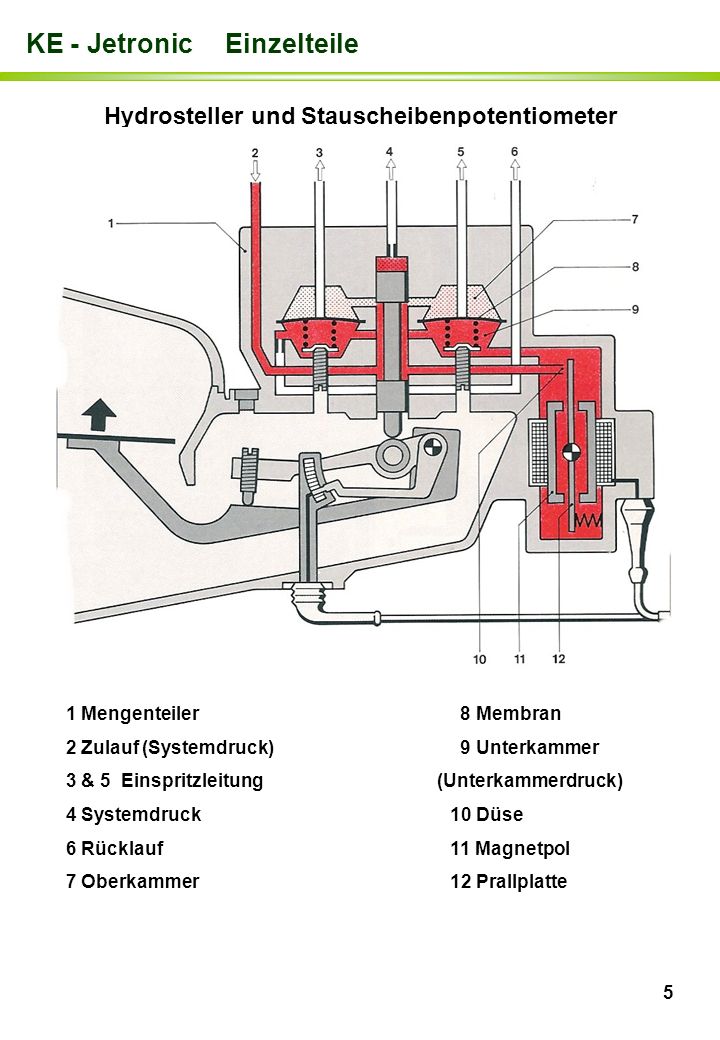 KE - Jetronic Einzelteile

Hydrosteller und Stauscheibenpotentiometer

2 3 4 5 6

1

7

8

9

10 11 12

1 Mengenteiler
2 Zulauf (Systemdruck)
3 & 5 Einspritzleitung
4 Systemdruck
6 Rücklauf
7 Oberkammer

8 Membran
9 Unterkammer
(Unterkammerdruck)
10 Düse
11 Magnetpol
12 Prallplatte

5