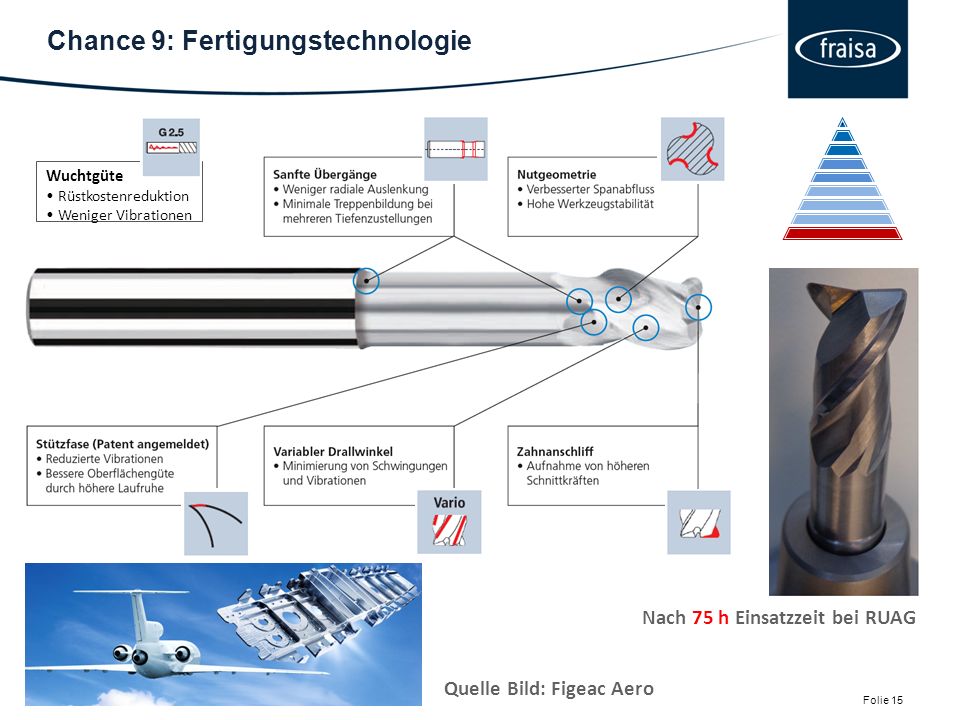 Chance 9: Fertigungstechnologie

fraisa

G 2.5

Wuchtgüte
• Rüstkostenreduktion
• Weniger Vibrationen

Sanfte Übergänge
• Weniger radiale Auslenkung
• Minimale Treppenbildung bei mehreren Tiefenzustellungen

Nutgeometrie
• Verbesserter Spanabfluss
• Hohe Werkzeugstabilität

Stützfase (Patent angemeldet)
• Reduzierte Vibrationen
• Bessere Oberflächengüte durch höhere Laufruhe

Variabler Drallwinkel
• Minimierung von Schwingungen und Vibrationen

Vario

Zahnanschliff
• Aufnahme von höheren Schnittkräften

Nach 75 h Einsatzzeit bei RUAG

Quelle Bild: Figeac Aero

Folie 15