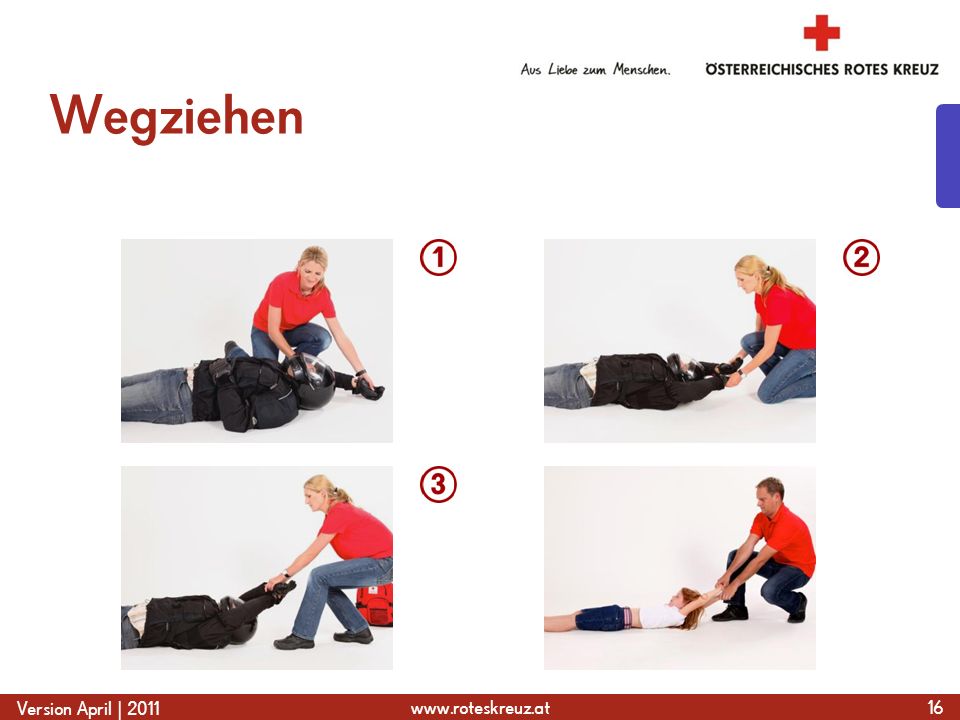 Aus Liebe zum Menschen.
ÖSTERREICHISCHES ROTES KREUZ

Wegziehen

1

2

3

Version April | 2011
www.roteskreuz.at
16