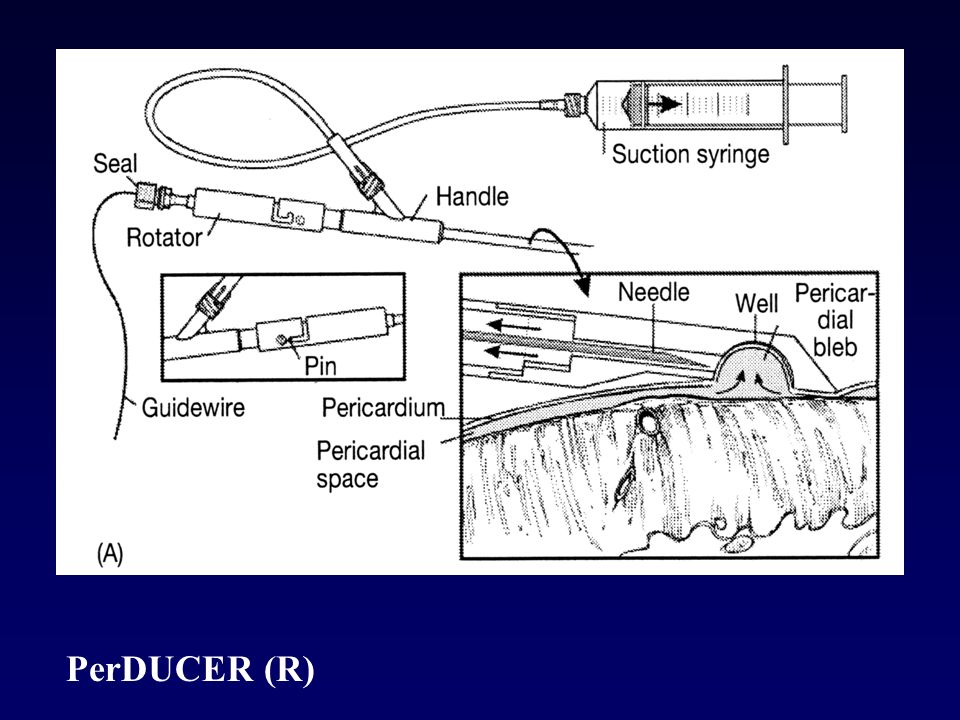 Suction syringe
Seal
Handle
Rotator
Needle
Well
Pericardial bleb
Pin
Guidewire
Pericardium
Pericardial space
(A)

PerDUCER (R)