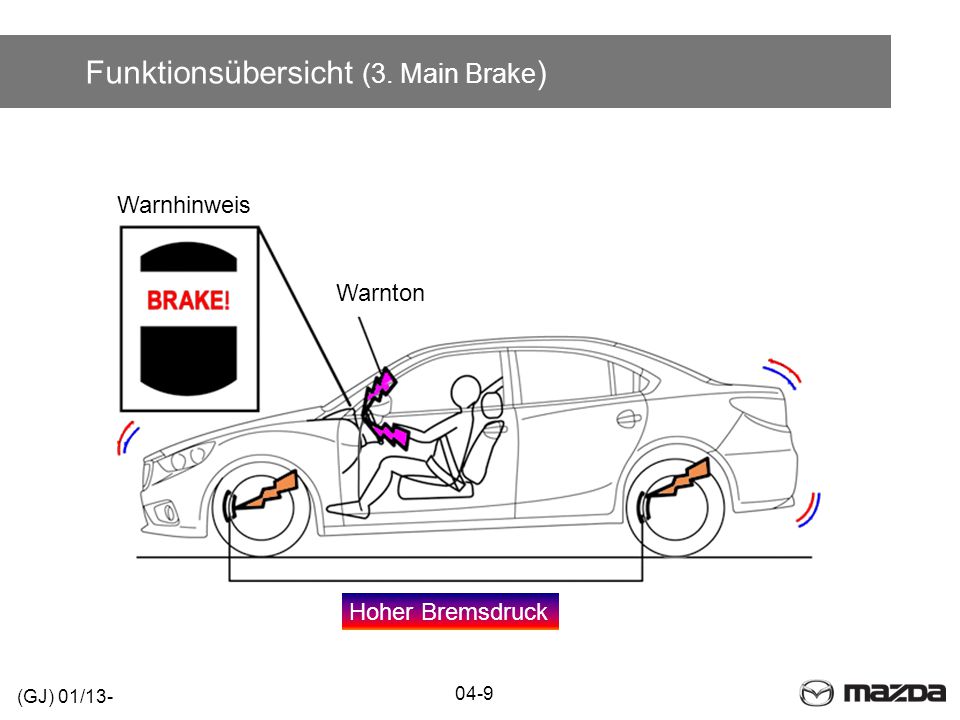 Funktionsübersicht (3. Main Brake)

Warnhinweis

BRAKE!

Warnton

Hoher Bremsdruck

(GJ) 01/13-

04-9

mazda