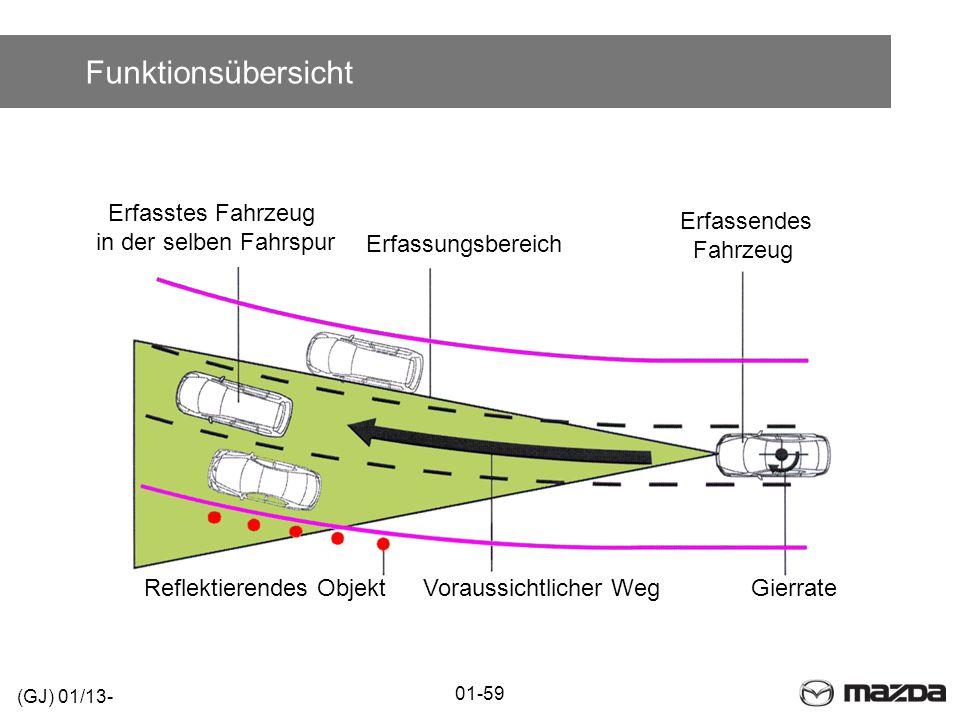 Funktionsübersicht

Erfasstes Fahrzeug in der selben Fahrspur

Erfassungsbereich

Erfassendes Fahrzeug

Reflektierendes Objekt

Voraussichtlicher Weg

Gierrate

(GJ) 01/13-

01-59

mazda