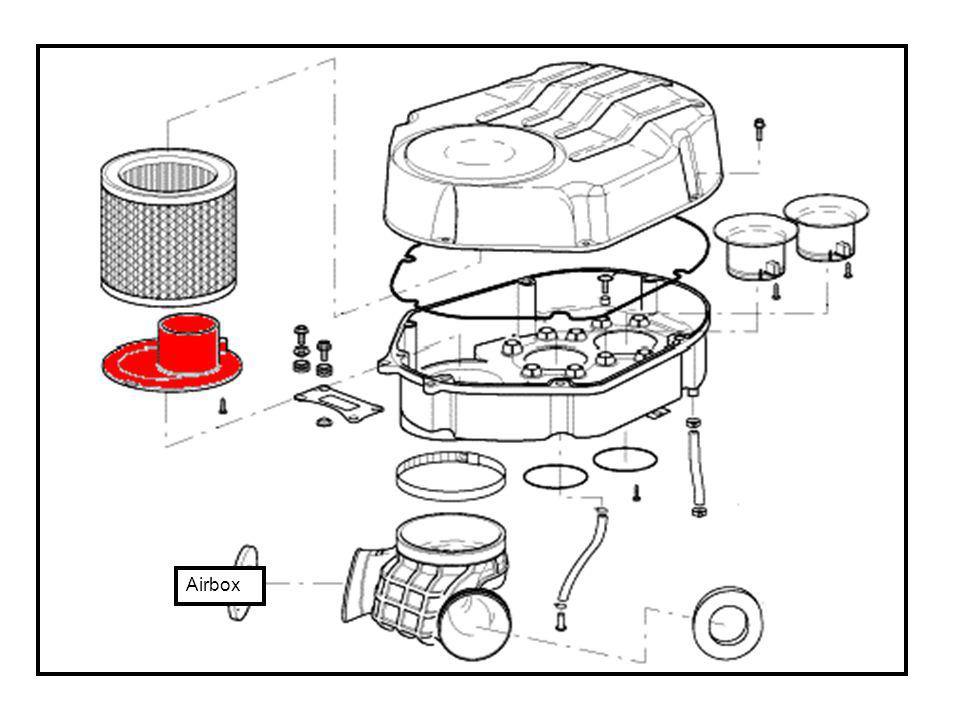 Airbox