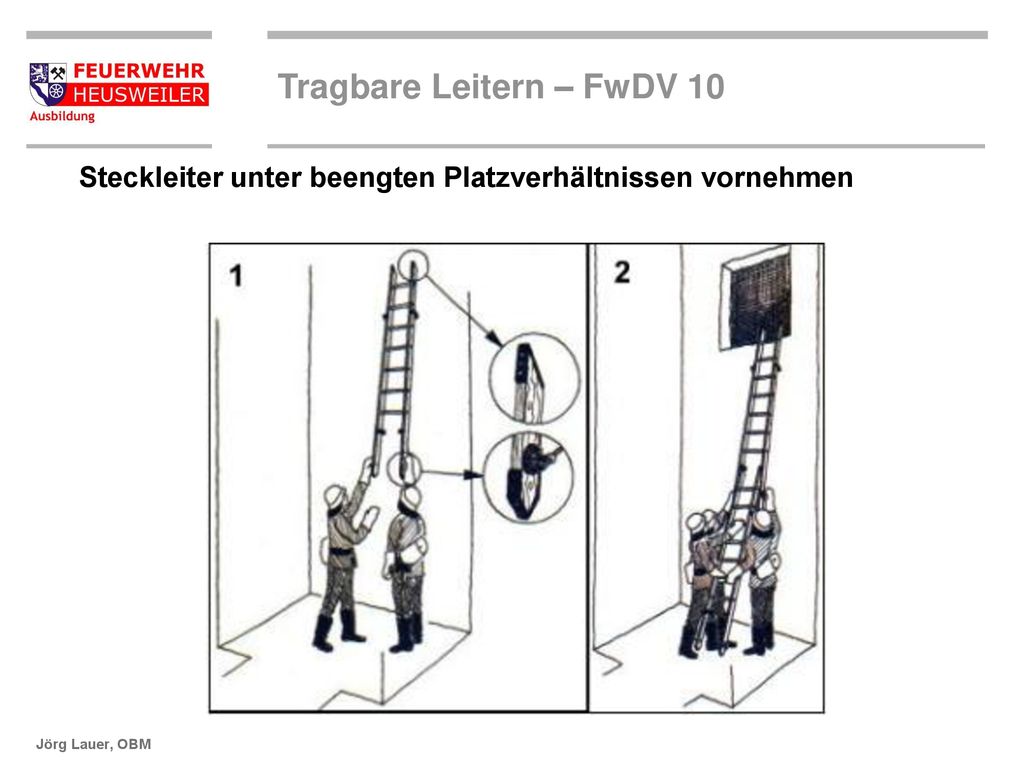 FEUERWEHR
HEUSWEILER
Ausbildung

Tragbare Leitern – FwDV 10

Steckleiter unter beengten Platzverhältnissen vornehmen

1

2

Jörg Lauer, OBM