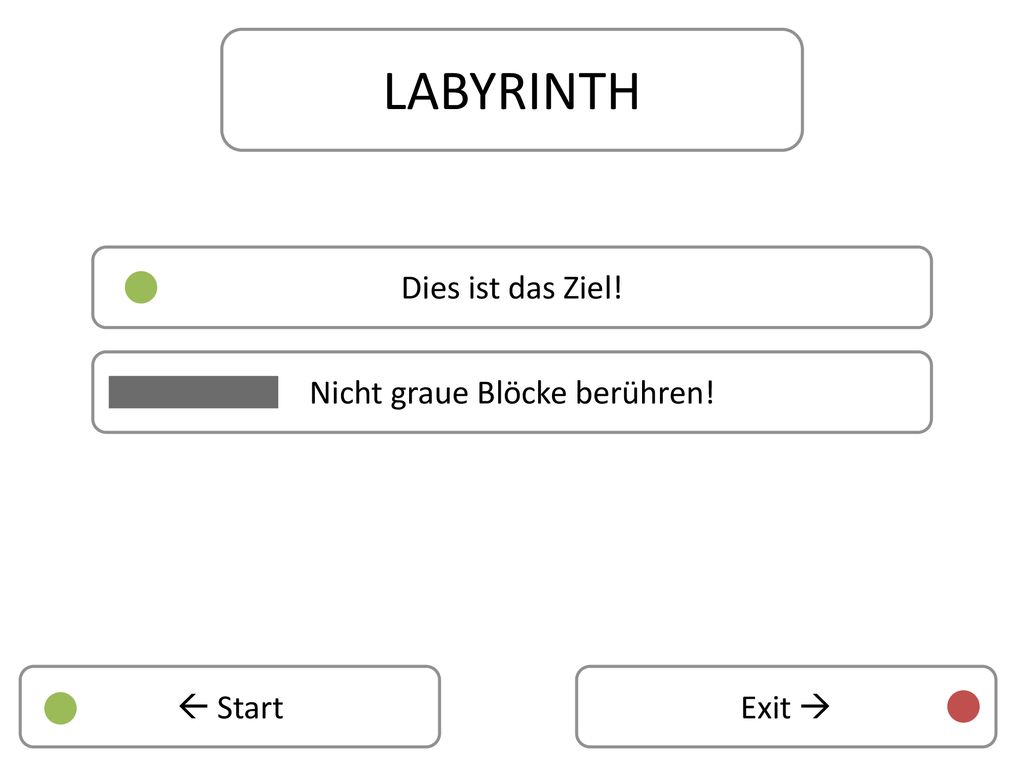 LABYRINTH

Dies ist das Ziel!

Nicht graue Blöcke berühren!

← Start

Exit →