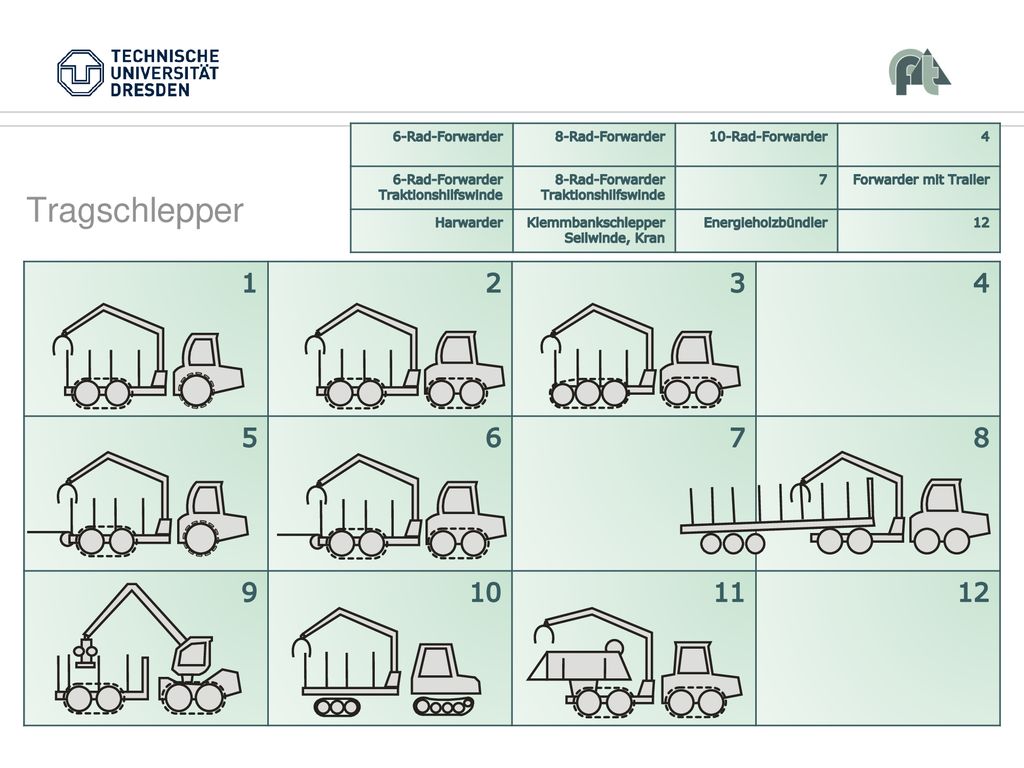 TECHNISCHE UNIVERSITÄT DRESDEN

Tragschlepper

| 6-Rad-Forwarder | 8-Rad-Forwarder | 10-Rad-Forwarder | 4 |
|---|---|---|---|
| 6-Rad-Forwarder Traktionshilfswinde | 8-Rad-Forwarder Traktionshilfswinde | 7 | Forwarder mit Trailer |
| Harwarder | Klemmbankschlepper Seilwinde, Kran | Energieholzbündler | 12 |

| 1 | 2 | 3 | 4 |
|---|---|---|---|
| 5 | 6 | 7 | 8 |
| 9 | 10 | 11 | 12 |