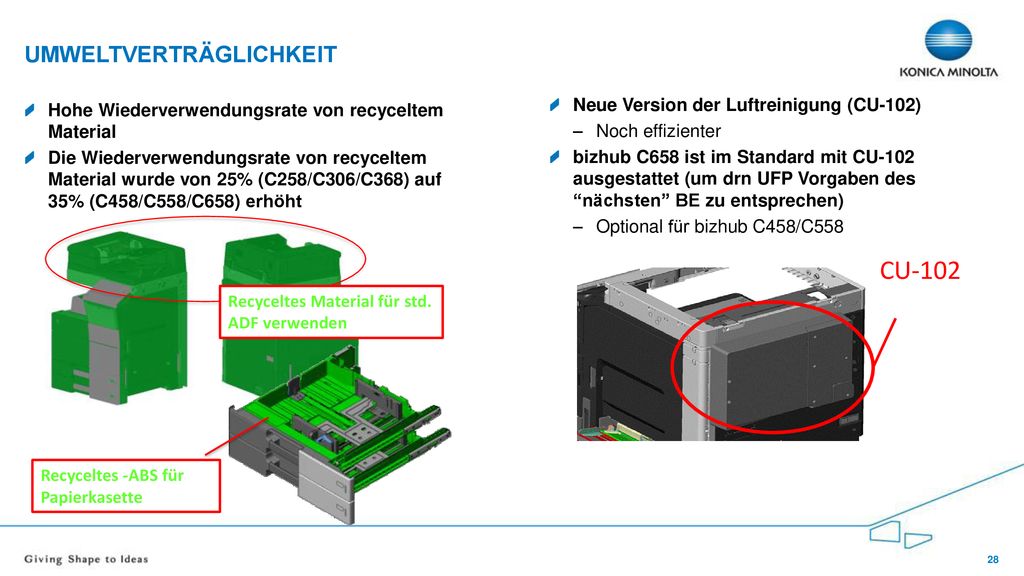 UMWELTVERTRÄGLICHKEIT

KONICA MINOLTA

Hohe Wiederverwendungsrate von recyceltem Material

Die Wiederverwendungsrate von recyceltem Material wurde von 25% (C258/C306/C368) auf 35% (C458/C558/C658) erhöht

Recyceltes Material für std. ADF verwenden

Recyceltes -ABS für Papierkasette

Neue Version der Luftreinigung (CU-102)

– Noch effizienter

bizhub C658 ist im Standard mit CU-102 ausgestattet (um drn UFP Vorgaben des “nächsten” BE zu entsprechen)

– Optional für bizhub C458/C558

CU-102

Giving Shape to Ideas

28