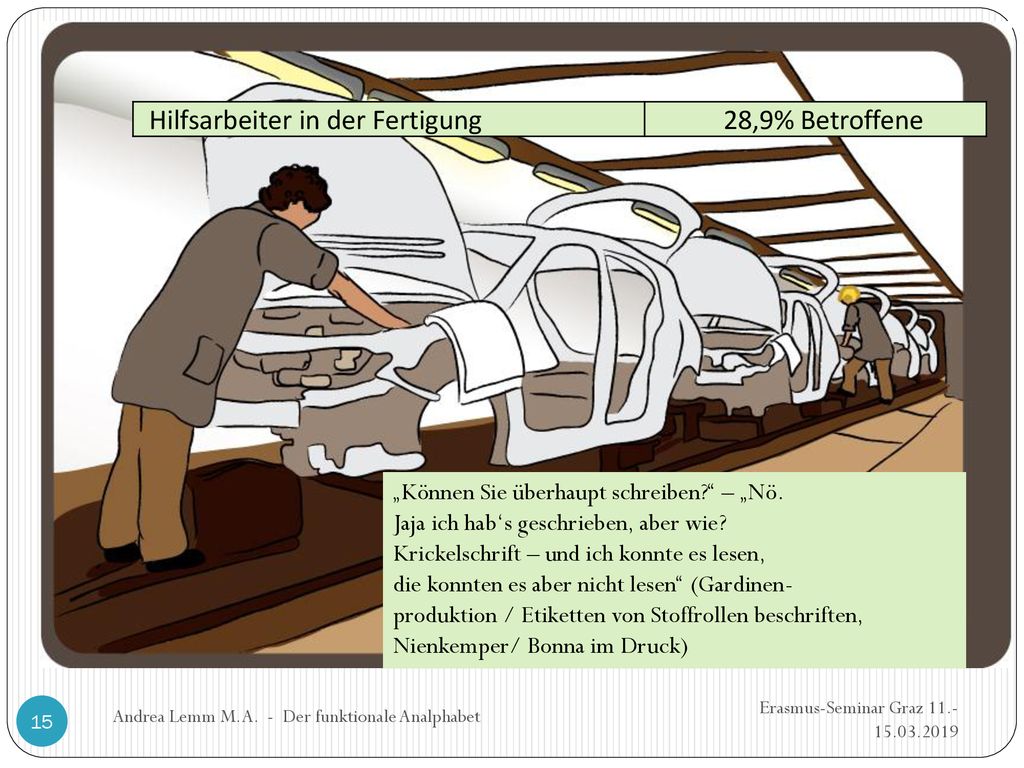 | Hilfsarbeiter in der Fertigung | 28,9% Betroffene |
|---|---|

„Können Sie überhaupt schreiben?“ – „Nö. Jaja ich hab‘s geschrieben, aber wie? Krickelschrift – und ich konnte es lesen, die konnten es aber nicht lesen“ (Gardinenproduktion / Etiketten von Stoffrollen beschriften, Nienkemper/ Bonna im Druck)

15

Andrea Lemm M.A. - Der funktionale Analphabet

Erasmus-Seminar Graz 11.-15.03.2019