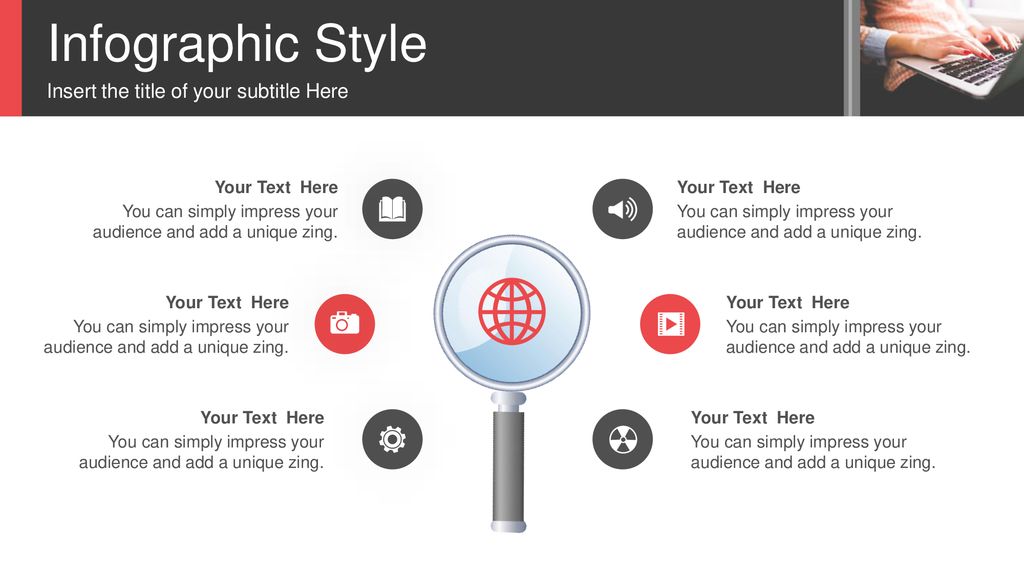 Infographic Style

Insert the title of your subtitle Here

Your Text Here
You can simply impress your audience and add a unique zing.

Your Text Here
You can simply impress your audience and add a unique zing.

Your Text Here
You can simply impress your audience and add a unique zing.

Your Text Here
You can simply impress your audience and add a unique zing.

Your Text Here
You can simply impress your audience and add a unique zing.

Your Text Here
You can simply impress your audience and add a unique zing.