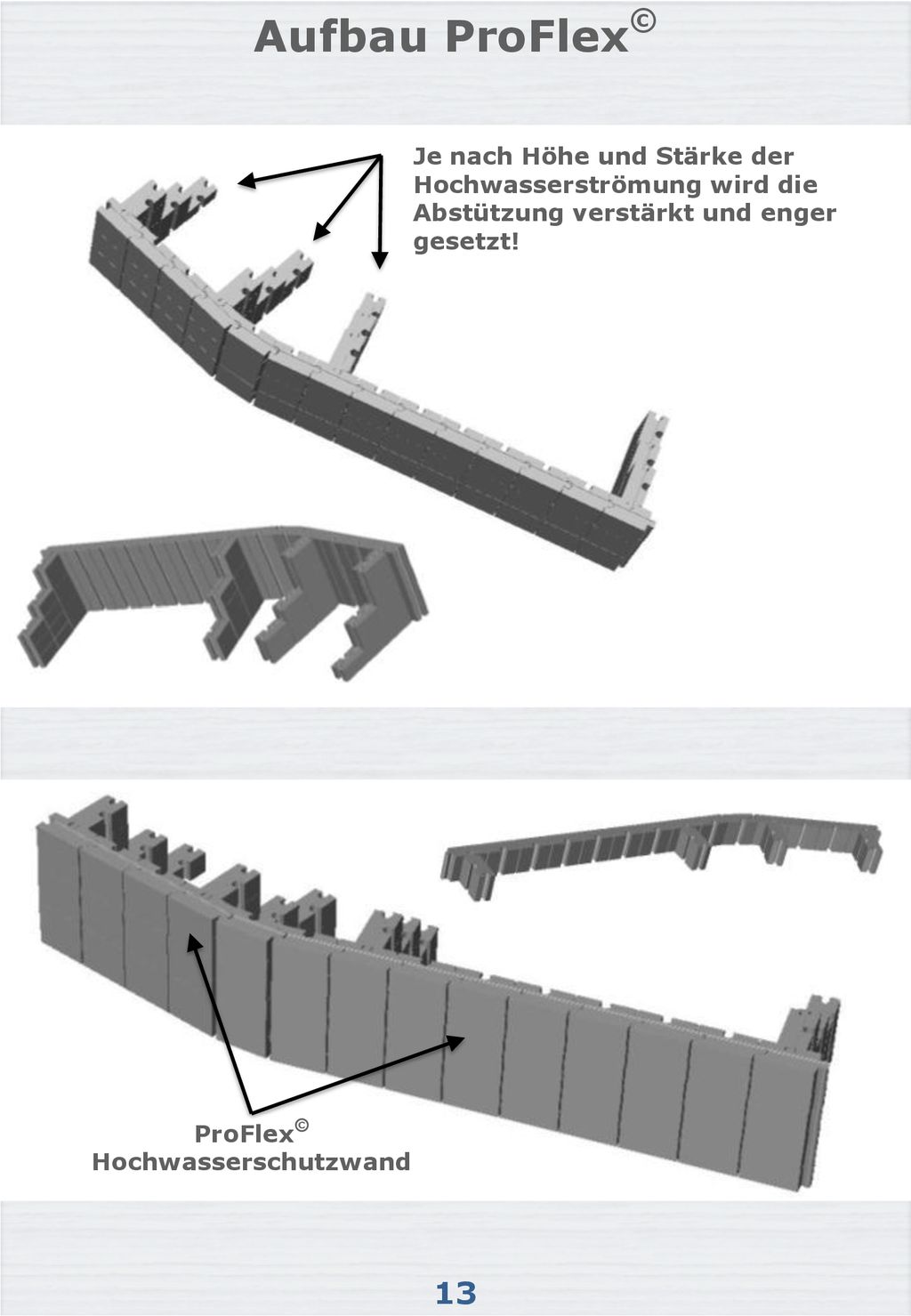 Aufbau ProFlex©

Je nach Höhe und Stärke der Hochwasserströmung wird die Abstützung verstärkt und enger gesetzt!

ProFlex©
Hochwasserschutzwand

13