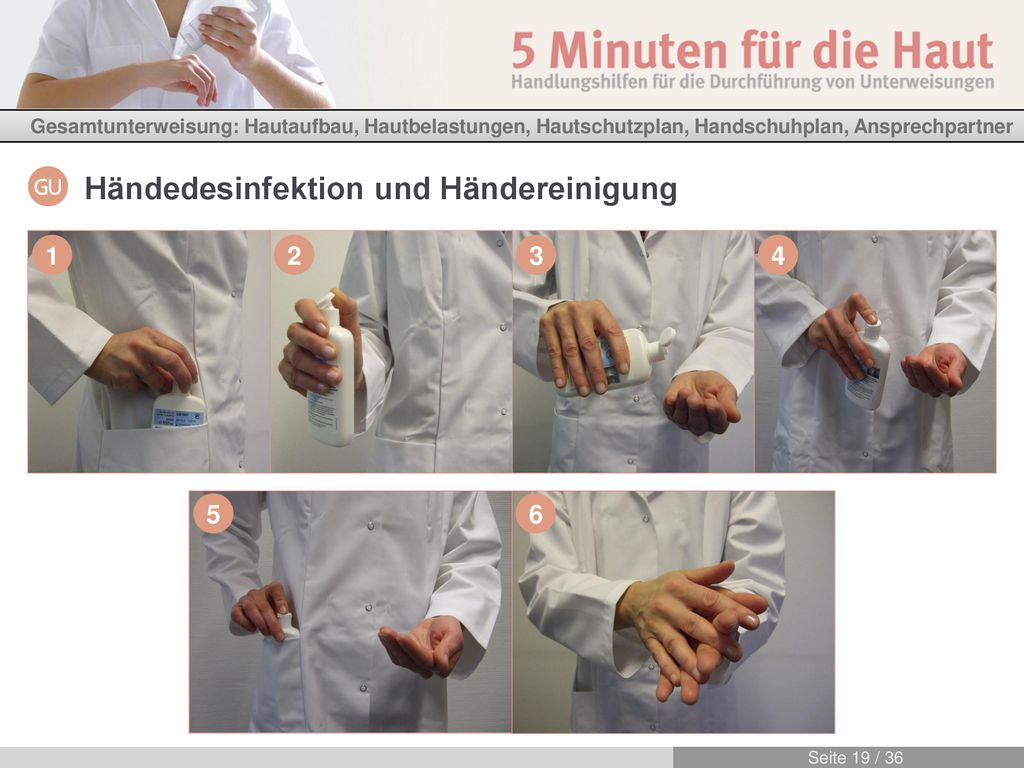 5 Minuten für die Haut
Handlungshilfen für die Durchführung von Unterweisungen

Gesamtunterweisung: Hautaufbau, Hautbelastungen, Hautschutzplan, Handschuhplan, Ansprechpartner

GU Händedesinfektion und Händereinigung

1 2 3 4

5 6

Seite 19 / 36