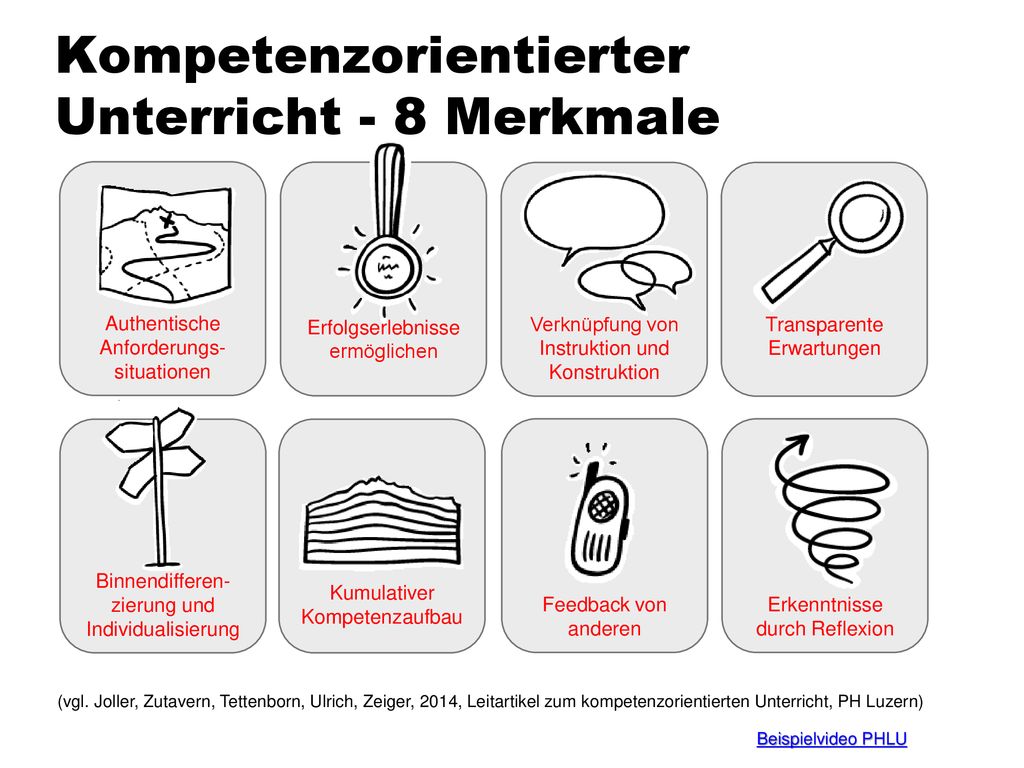 Kompetenzorientierter Unterricht - 8 Merkmale

Authentische Anforderungssituationen

Erfolgserlebnisse ermöglichen

Verknüpfung von Instruktion und Konstruktion

Transparente Erwartungen

Binnendifferenzierung und Individualisierung

Kumulativer Kompetenzaufbau

Feedback von anderen

Erkenntnisse durch Reflexion

(vgl. Joller, Zutavern, Tettenborn, Ulrich, Zeiger, 2014, Leitartikel zum kompetenzorientierten Unterricht, PH Luzern)

Beispielvideo PHLU