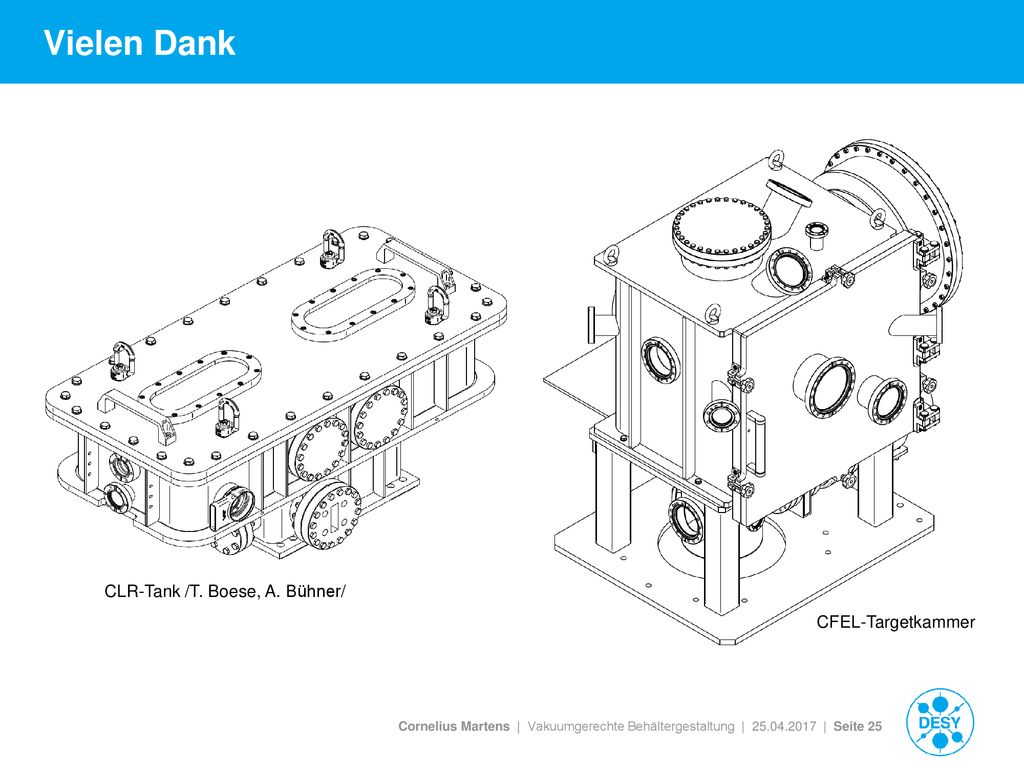 Vielen Dank

CLR-Tank /T. Boese, A. Bühner/

CFEL-Targetkammer

Cornelius Martens | Vakuumgerechte Behältergestaltung | 25.04.2017 | Seite 25

DESY