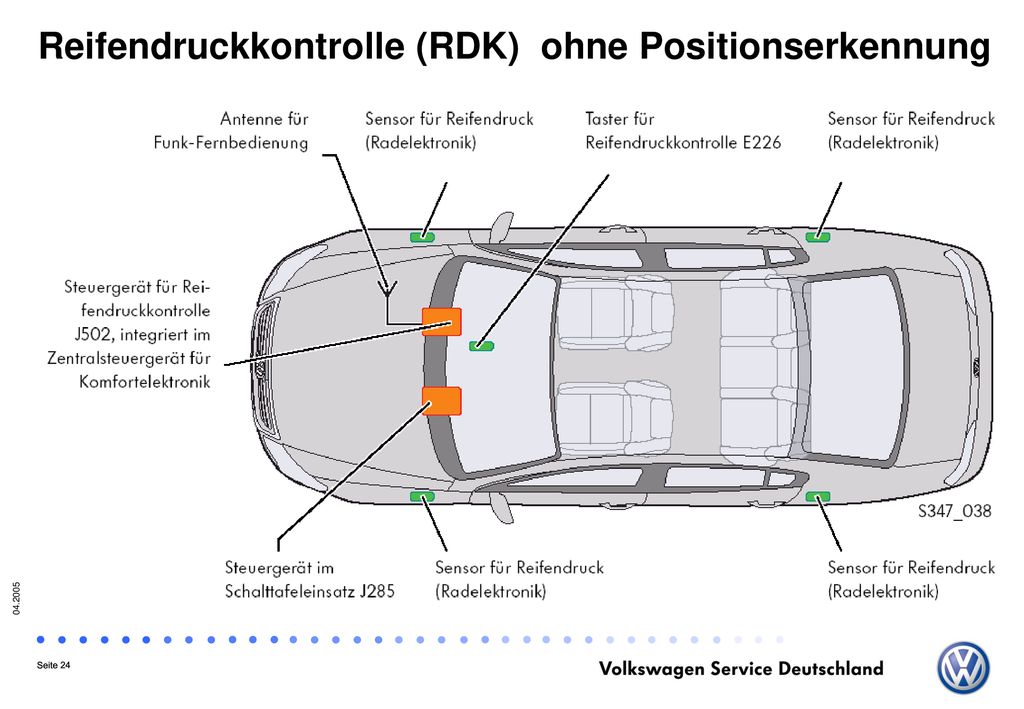 Reifendruckkontrolle (RDK) ohne Positionserkennung

Antenne für Funk-Fernbedienung

Sensor für Reifendruck (Radelektronik)

Taster für Reifendruckkontrolle E226

Sensor für Reifendruck (Radelektronik)

Steuergerät für Reifendruckkontrolle J502, integriert im Zentralsteuergerät für Komfortelektronik

S347_038

Steuergerät im Schalttafeleinsatz J285

Sensor für Reifendruck (Radelektronik)

Sensor für Reifendruck (Radelektronik)

04.2005

Seite 24

Volkswagen Service Deutschland