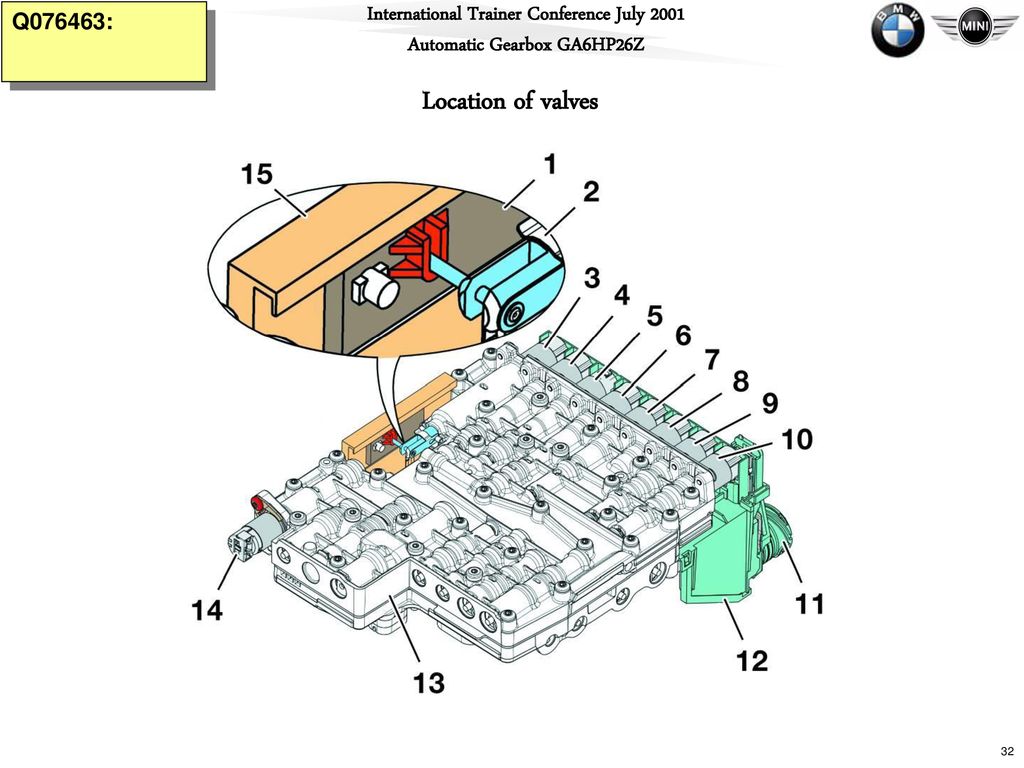 Q076463:

International Trainer Conference July 2001

Automatic Gearbox GA6HP26Z

BMW

MINI

Location of valves

15
1
2
3
4
5
6
7
8
9
10
11
12
13
14

32