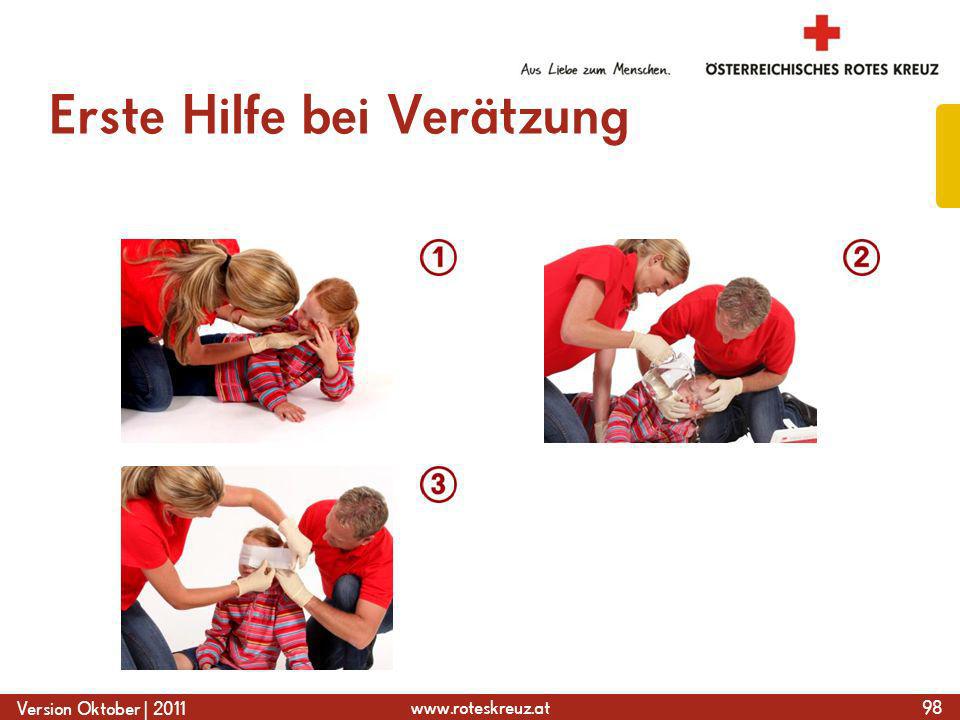 Aus Liebe zum Menschen.
ÖSTERREICHISCHES ROTES KREUZ

Erste Hilfe bei Verätzung

①

②

③

Version Oktober | 2011
www.roteskreuz.at
98