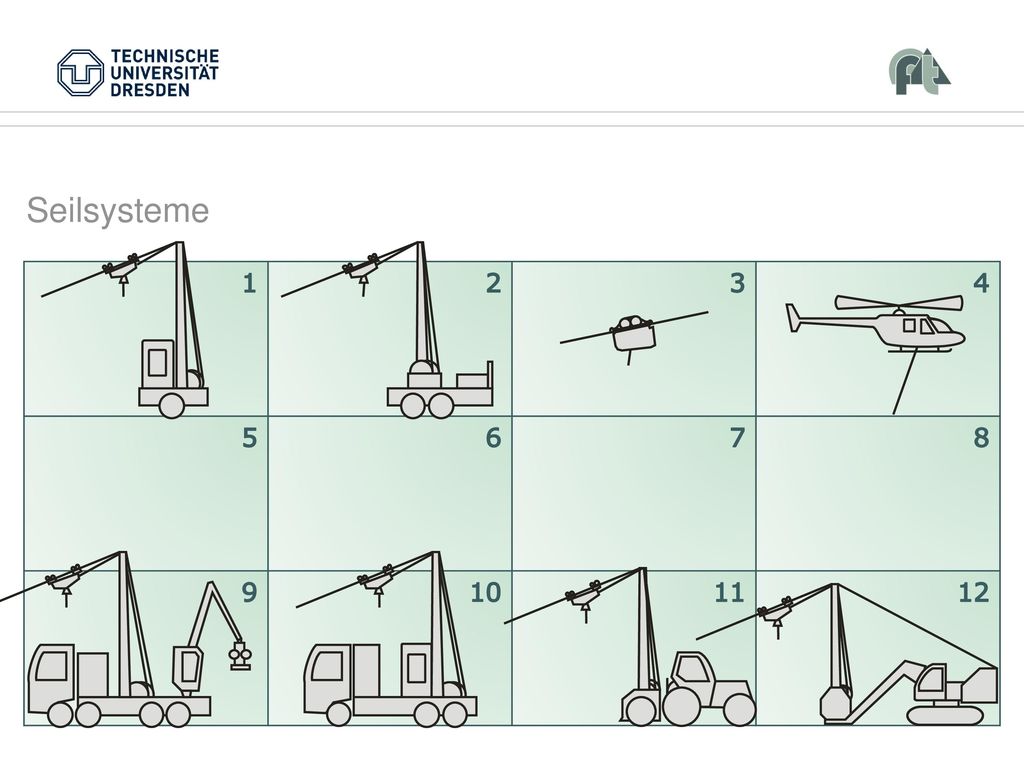 TECHNISCHE UNIVERSITÄT DRESDEN

Seilsysteme

| 1 | 2 | 3 | 4 |
|---|---|---|---|
| 5 | 6 | 7 | 8 |
| 9 | 10 | 11 | 12 |