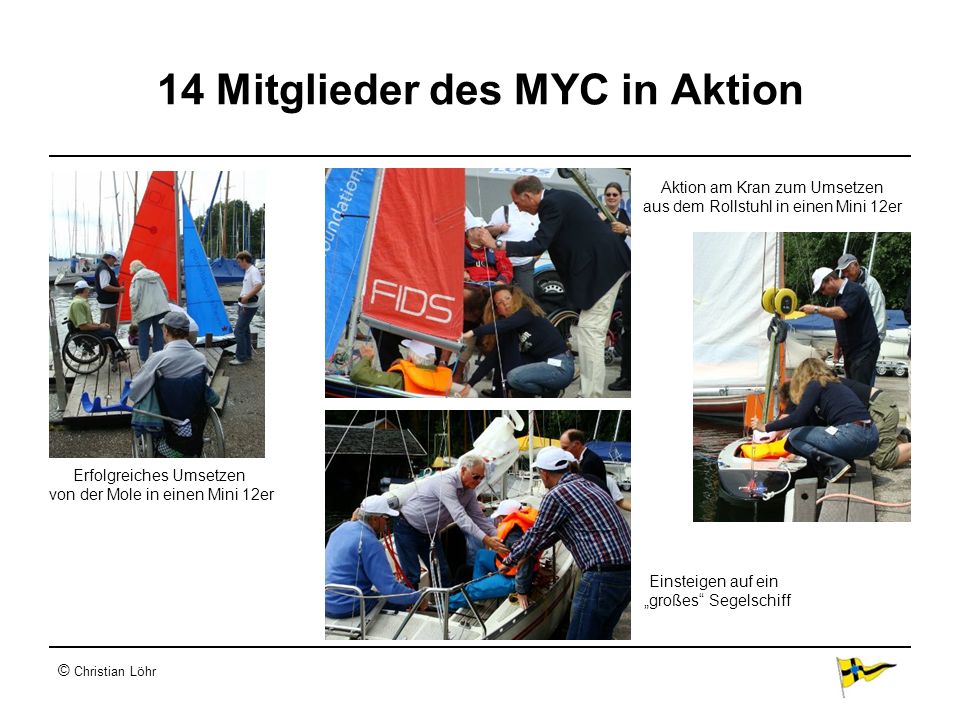 14 Mitglieder des MYC in Aktion

Erfolgreiches Umsetzen von der Mole in einen Mini 12er

foundation

FIDS

Aktion am Kran zum Umsetzen aus dem Rollstuhl in einen Mini 12er

Einsteigen auf ein „großes“ Segelschiff

© Christian Löhr