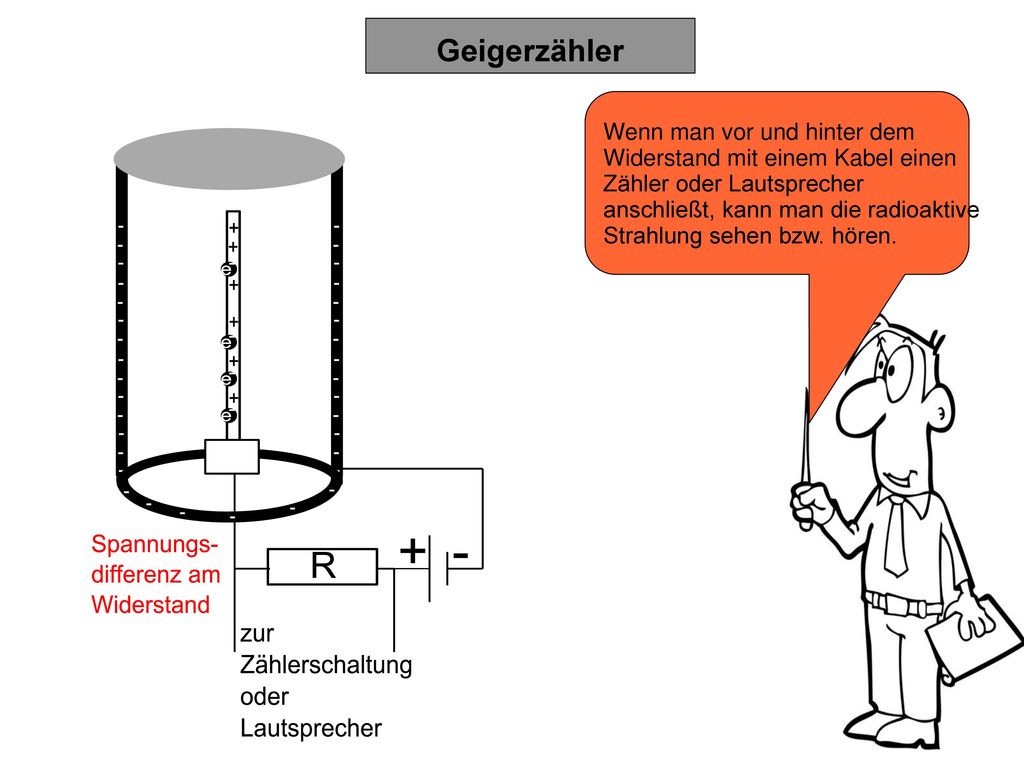 Geigerzähler

Wenn man vor und hinter dem Widerstand mit einem Kabel einen Zähler oder Lautsprecher anschließt, kann man die radioaktive Strahlung sehen bzw. hören.

+
+
e
+
+
e
+
e
+
e

Spannungsdifferenz am Widerstand

R

+

-

zur Zählerschaltung oder Lautsprecher