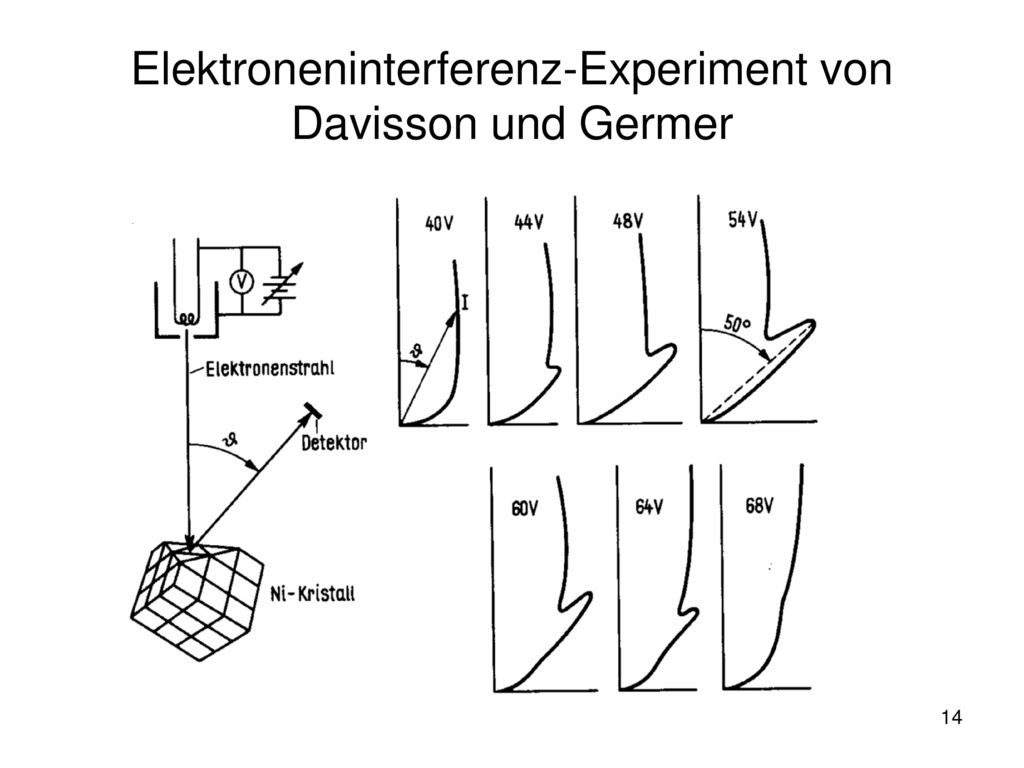 Elektroneninterferenz-Experiment von Davisson und Germer

V

Elektronenstrahl

$\vartheta$

Detektor

Ni-Kristall

40V

$\vartheta$

I

44V

48V

54V

50°

60V

64V

68V

14