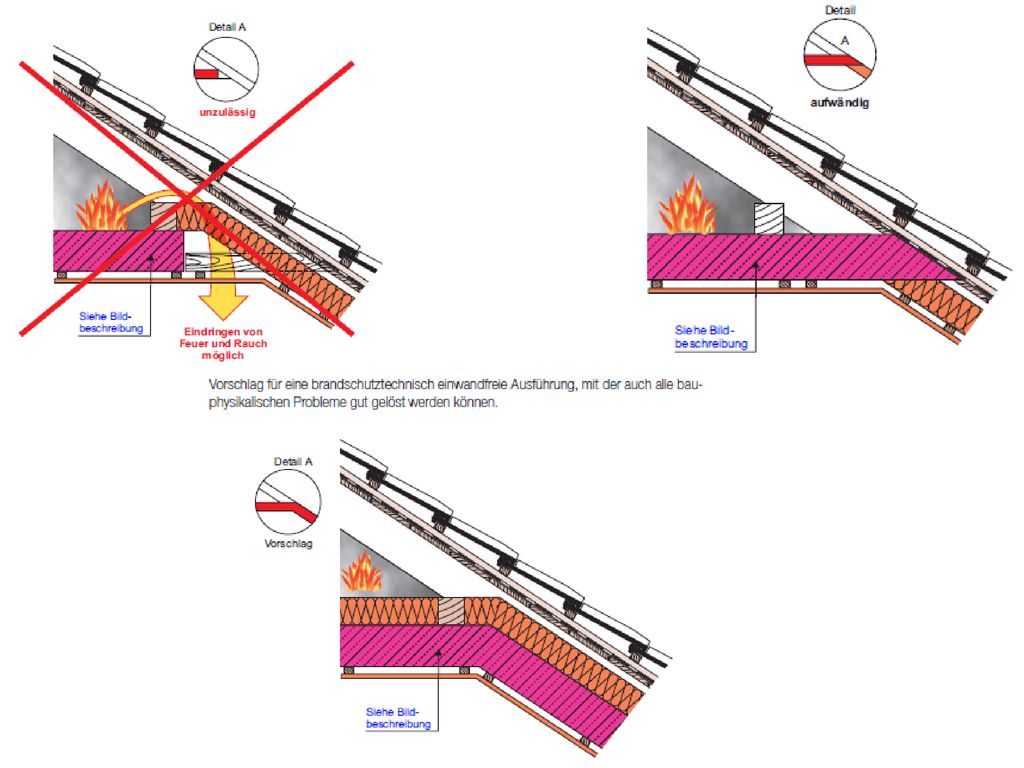 Detail A

unzulässig

Siehe Bildbeschreibung

Eindringen von Feuer und Rauch möglich

Detail

A

aufwändig

Siehe Bildbeschreibung

Vorschlag für eine brandschutztechnisch einwandfreie Ausführung, mit der auch alle bauphysikalischen Probleme gut gelöst werden können.

Detail A

Vorschlag

Siehe Bildbeschreibung